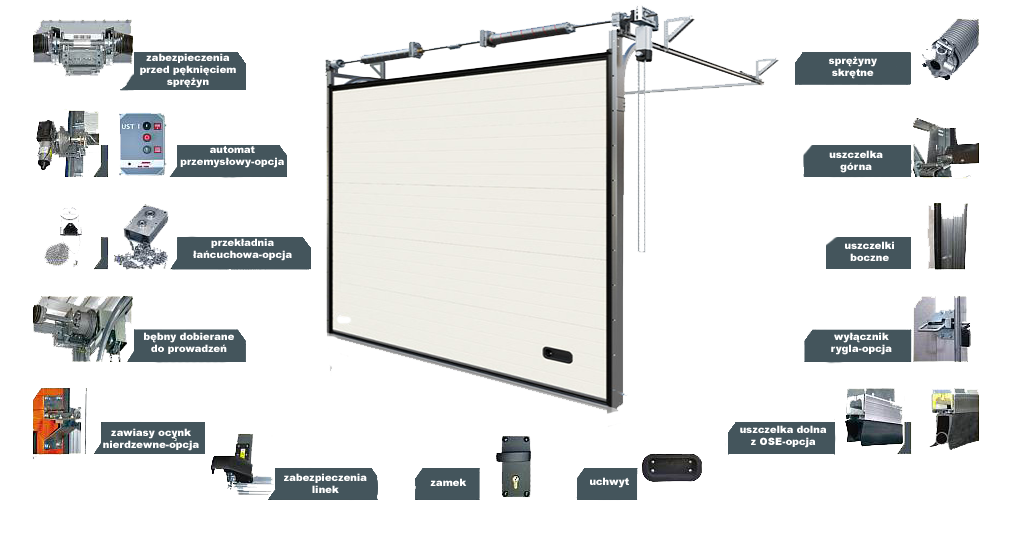 zabezpieczenia przed pęknięciem sprężyn

UST 1

automat przemysłowy-opcja

przekładnia łańcuchowa-opcja

bębny dobierane do prowadzeń

zawiasy ocynk nierdzewne-opcja

zabezpieczenia linek

zamek

uchwyt

sprężyny skrętne

uszczelka górna

uszczelki boczne

wyłącznik rygla-opcja

uszczelka dolna z OSE-opcja